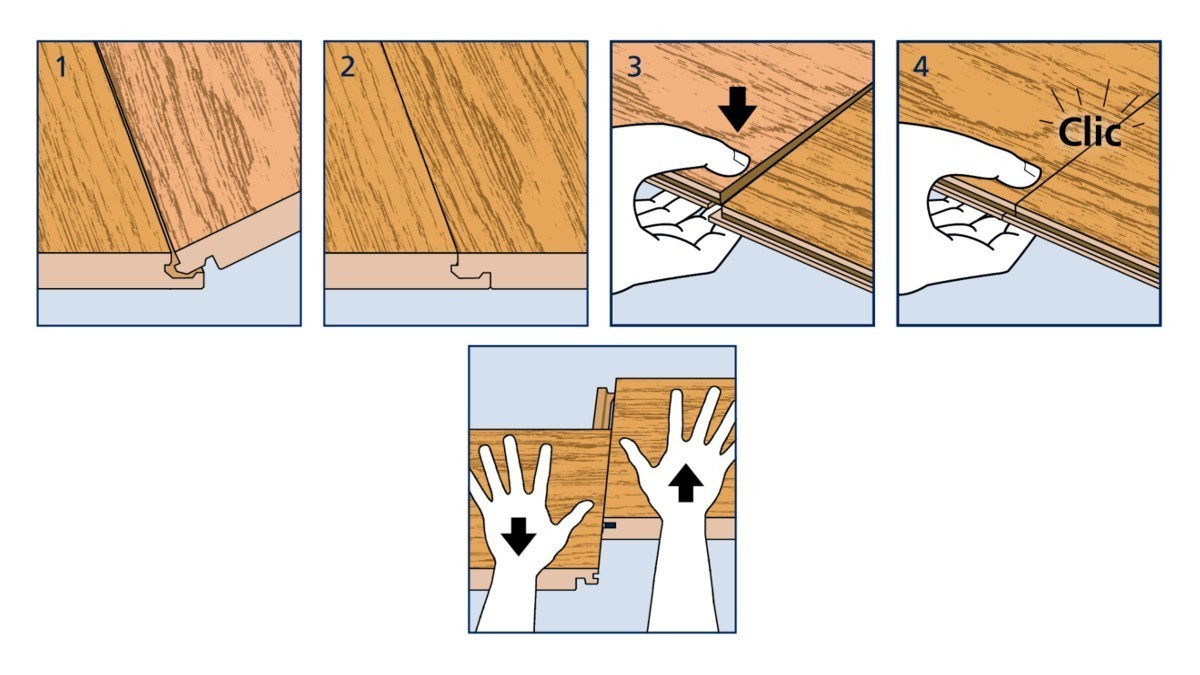 1

2

3

4

Clic